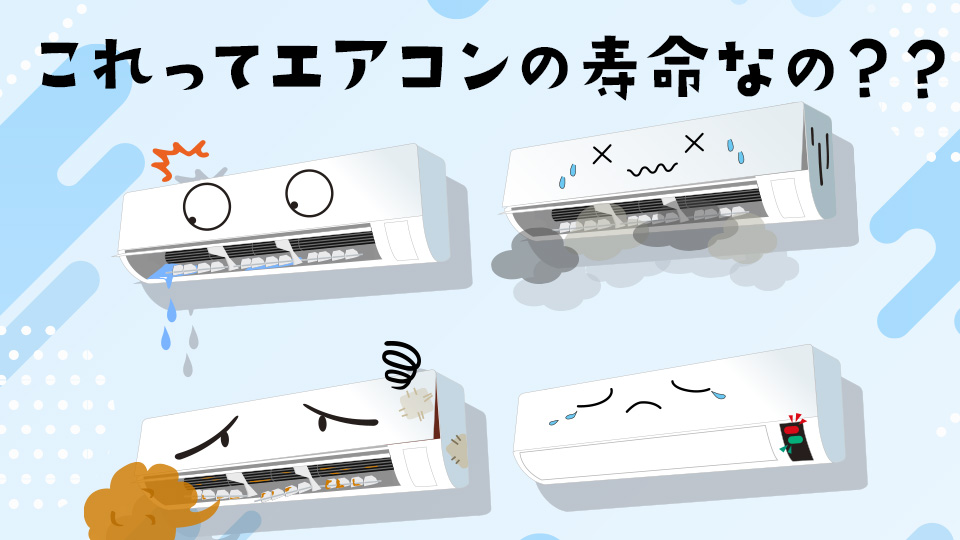 これってエアコンの寿命なの？？