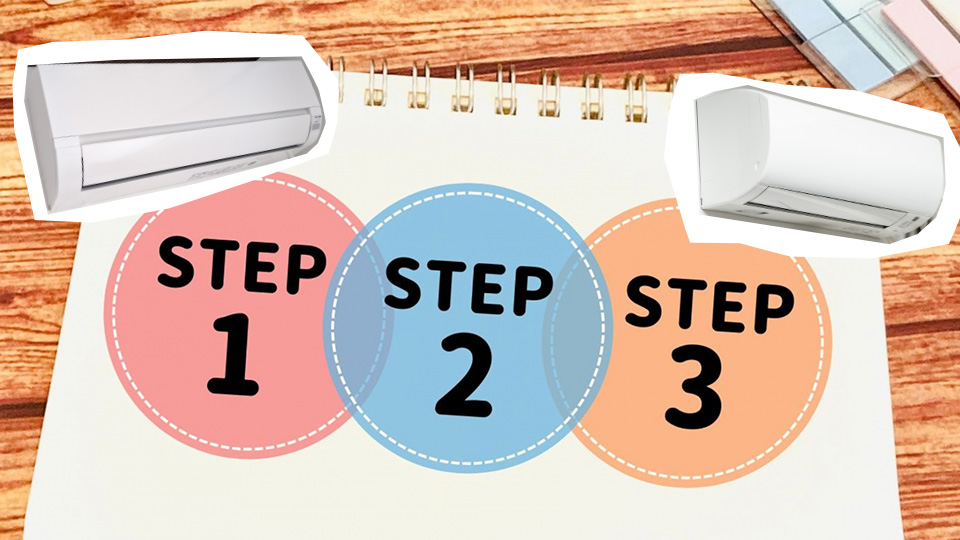 STEP
1

STEP
2

STEP
3